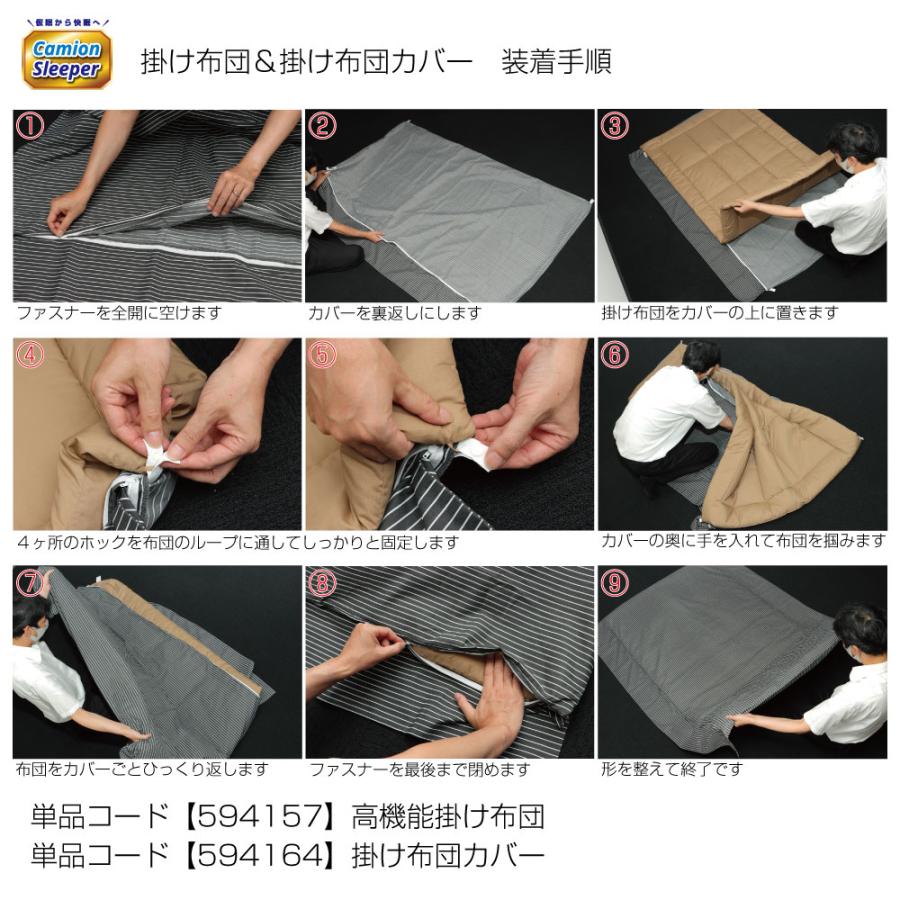 仮眠から快眠へ
Camion Sleeper

掛け布団＆掛け布団カバー　装着手順

①
ファスナーを全開に空けます

②
カバーを裏返しにします

③
掛け布団をカバーの上に置きます

④

⑤
４ヶ所のホックを布団のループに通してしっかりと固定します

⑥
カバーの奥に手を入れて布団を掴みます

⑦
布団をカバーごとひっくり返します

⑧
ファスナーを最後まで閉めます

⑨
形を整えて終了です

単品コード【594157】高機能掛け布団
単品コード【594164】掛け布団カバー