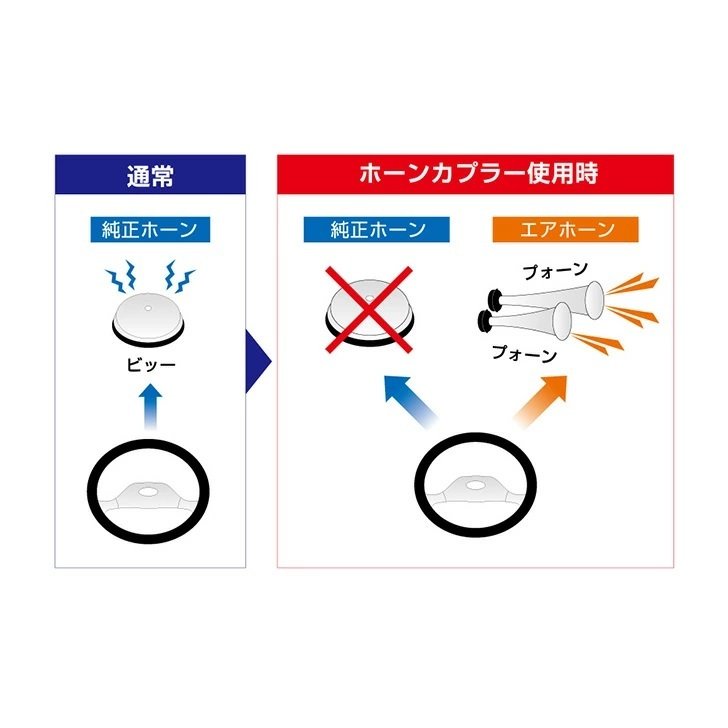 通常

純正ホーン

ビッー

ホーンカプラー使用時

純正ホーン

エアホーン

プォーン

プォーン