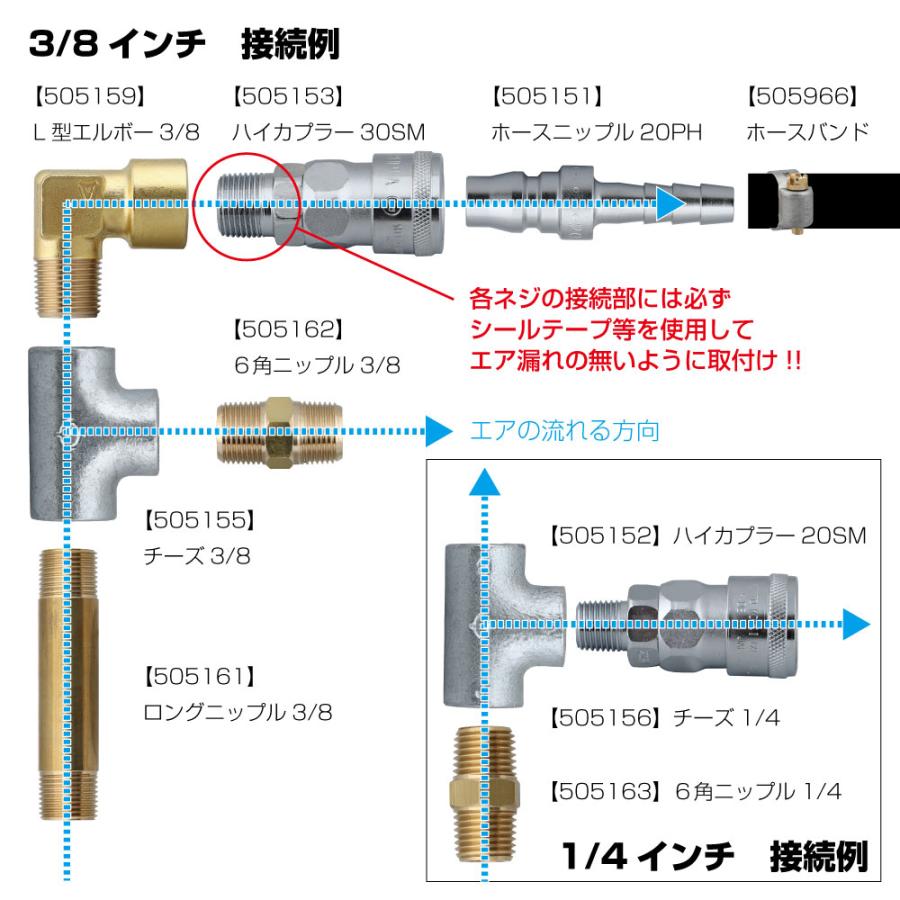 3/8 インチ　接続例

【505159】
L 型エルボー 3/8

【505153】
ハイカプラー 30SM

【505151】
ホースニップル 20PH

【505966】
ホースバンド

各ネジの接続部には必ず
シールテープ等を使用して
エア漏れの無いように取付け !!

【505162】
6角ニップル 3/8

エアの流れる方向

【505155】
チーズ 3/8

【505161】
ロングニップル 3/8

【505152】ハイカプラー 20SM

【505156】チーズ 1/4

【505163】6角ニップル 1/4

1/4 インチ　接続例