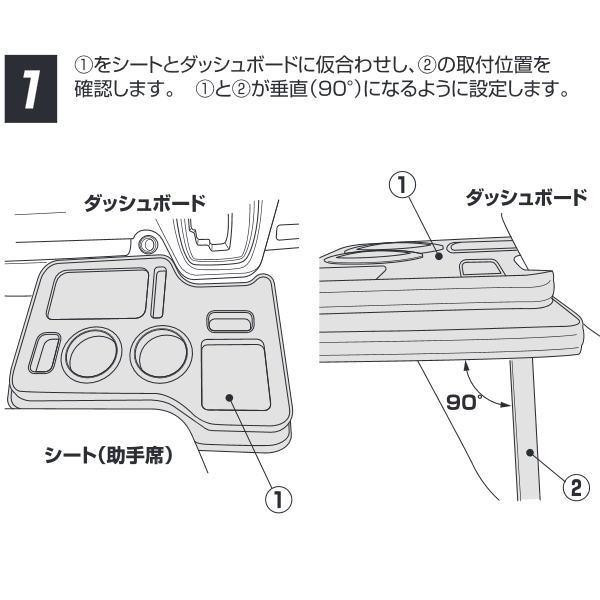 7

①をシートとダッシュボードに仮合わせし、②の取付位置を確認します。 ①と②が垂直(90°)になるように設定します。

ダッシュボード

シート(助手席)

①

①

ダッシュボード

90°

②